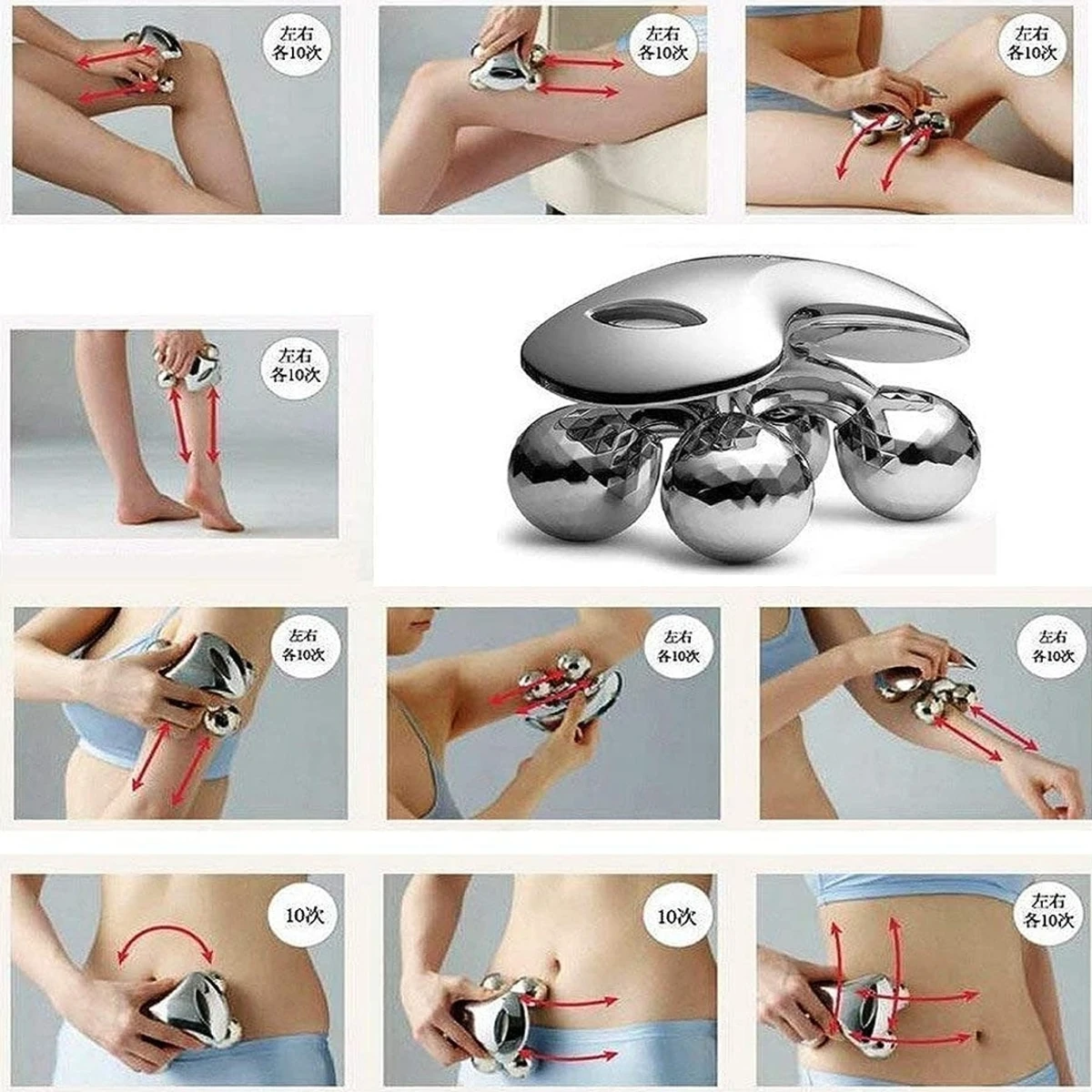 左右
各10次

左右
各10次

左右
各10次

左右
各10次

左右
各10次

左右
各10次

左右
各10次

10次

10次

左右
各10次